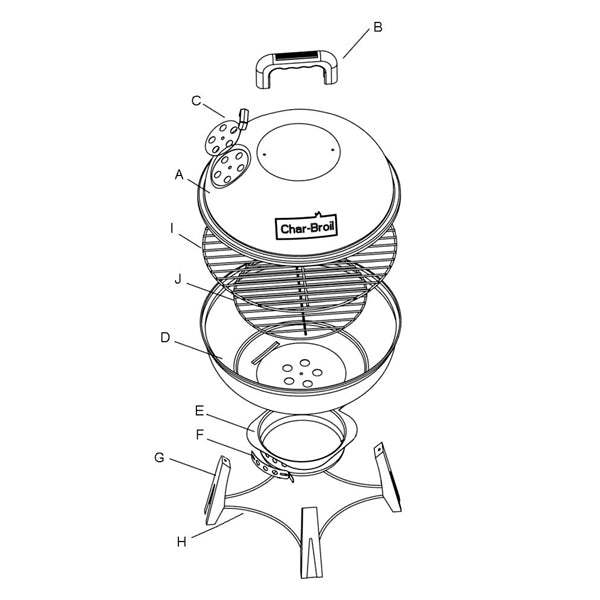 B
C
A
Char-Broil
I
J
D
E
F
G
H